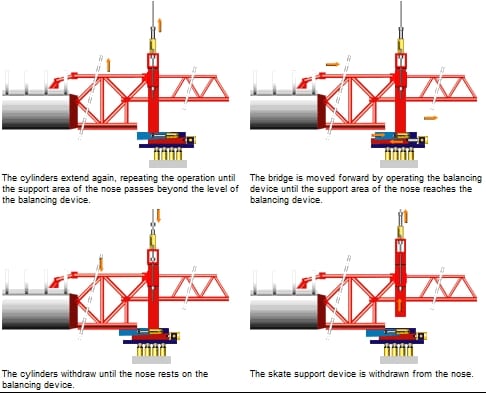 The cylinders extend again, repeating the operation until the support area of the nose passes beyond the level of the balancing device.

The bridge is moved forward by operating the balancing device until the support area of the nose reaches the balancing device.

The cylinders withdraw until the nose rests on the balancing device.

The skate support device is withdrawn from the nose.